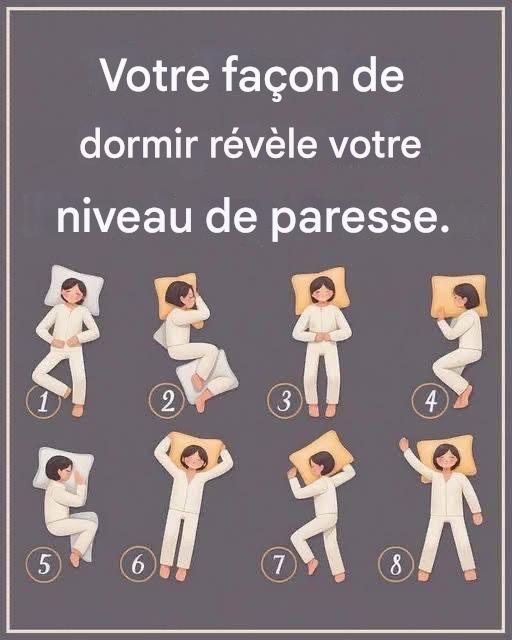 Votre façon de dormir révèle votre niveau de paresse.

1

2

3

4

5

6

7

8