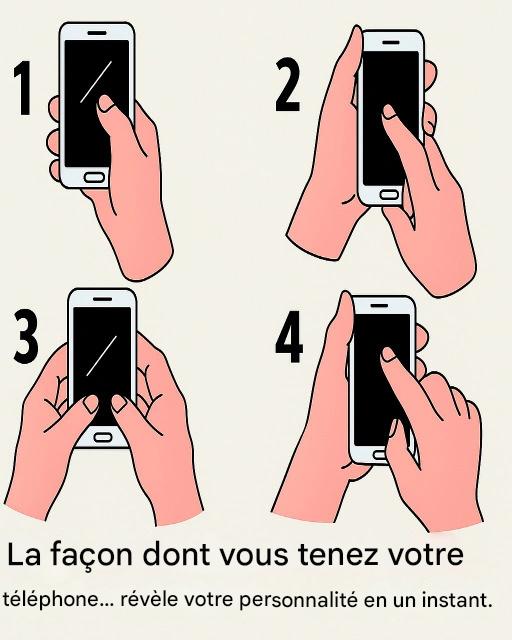 1

2

3

4

La façon dont vous tenez votre

téléphone... révèle votre personnalité en un instant.